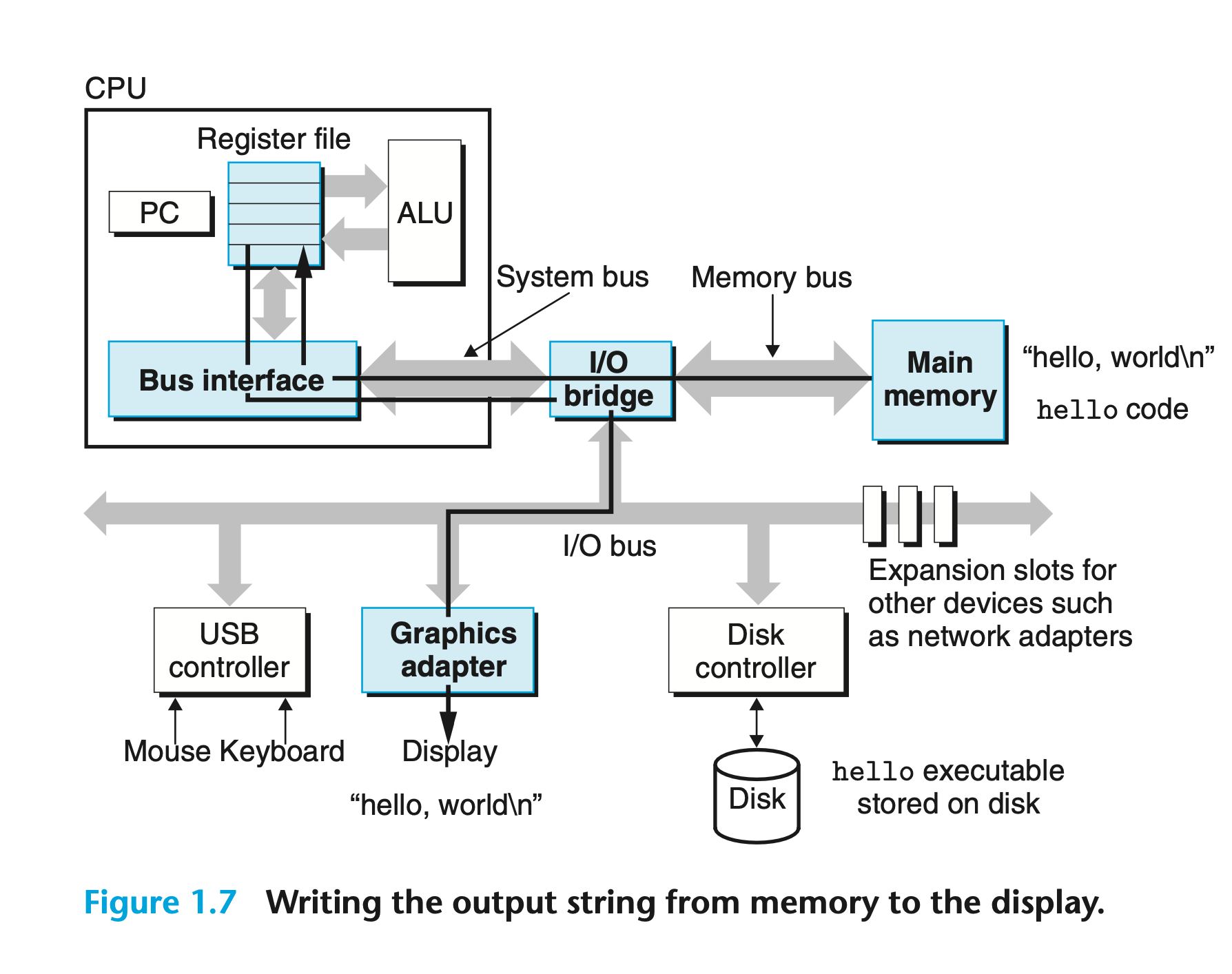 CPU

Register file

PC

ALU

System bus

Memory bus

Bus interface

I/O bridge

Main memory

“hello, world\n”

hello code

I/O bus

Expansion slots for other devices such as network adapters

USB controller

Graphics adapter

Disk controller

Mouse Keyboard

Display

“hello, world\n”

Disk

hello executable stored on disk

Figure 1.7 Writing the output string from memory to the display.